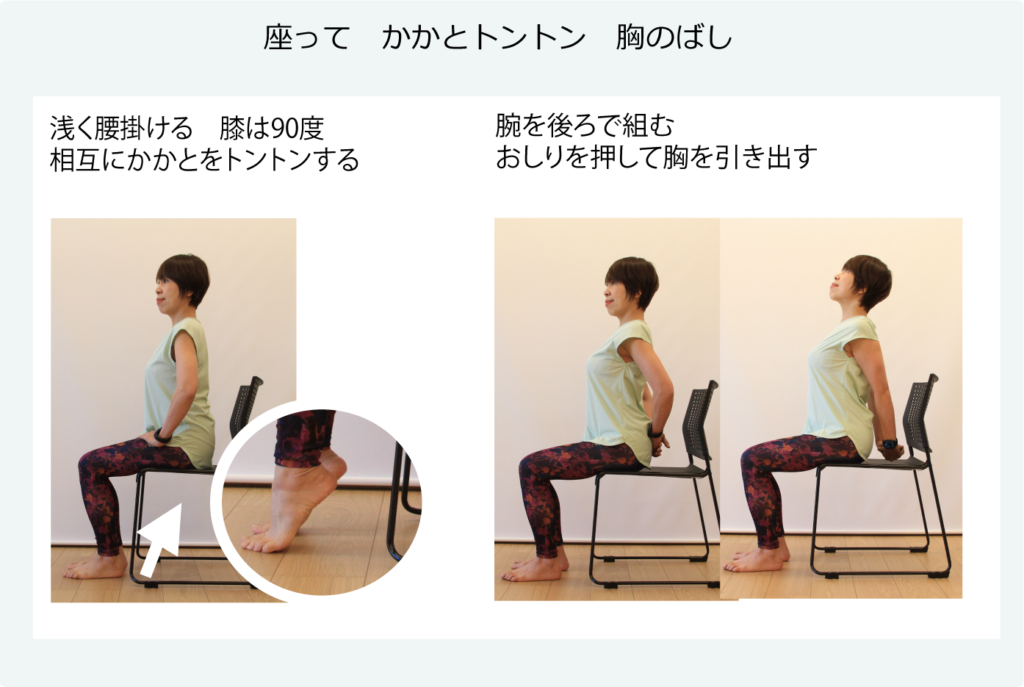 座って　かかとトントン　胸のばし

浅く腰掛ける　膝は90度
相互にかかとをトントンする

腕を後ろで組む
おしりを押して胸を引き出す